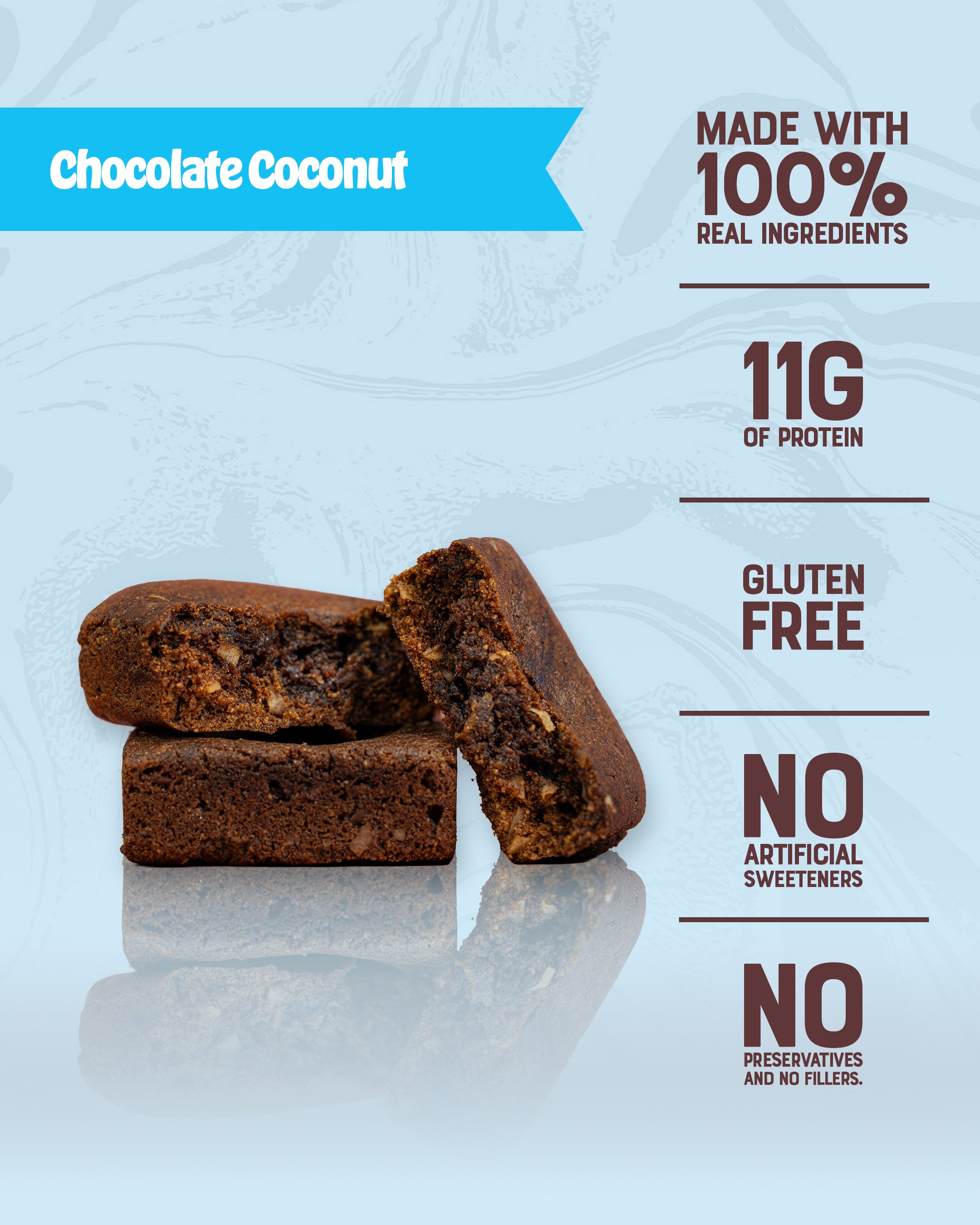 Chocolate Coconut

MADE WITH
100%
REAL INGREDIENTS

11G
OF PROTEIN

GLUTEN
FREE

NO
ARTIFICIAL
SWEETENERS

NO
PRESERVATIVES
AND NO FILLERS.